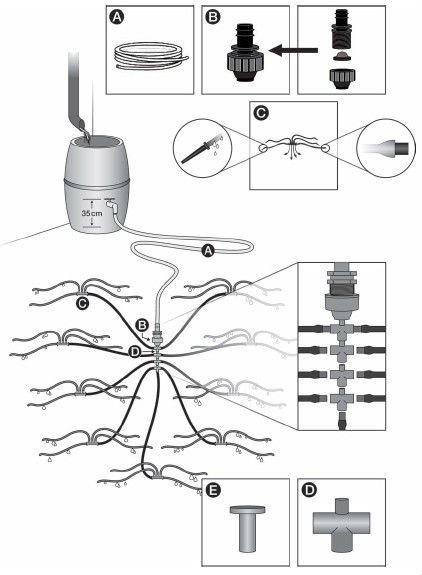 A

B

C

35cm

A

C

B

D

E

D